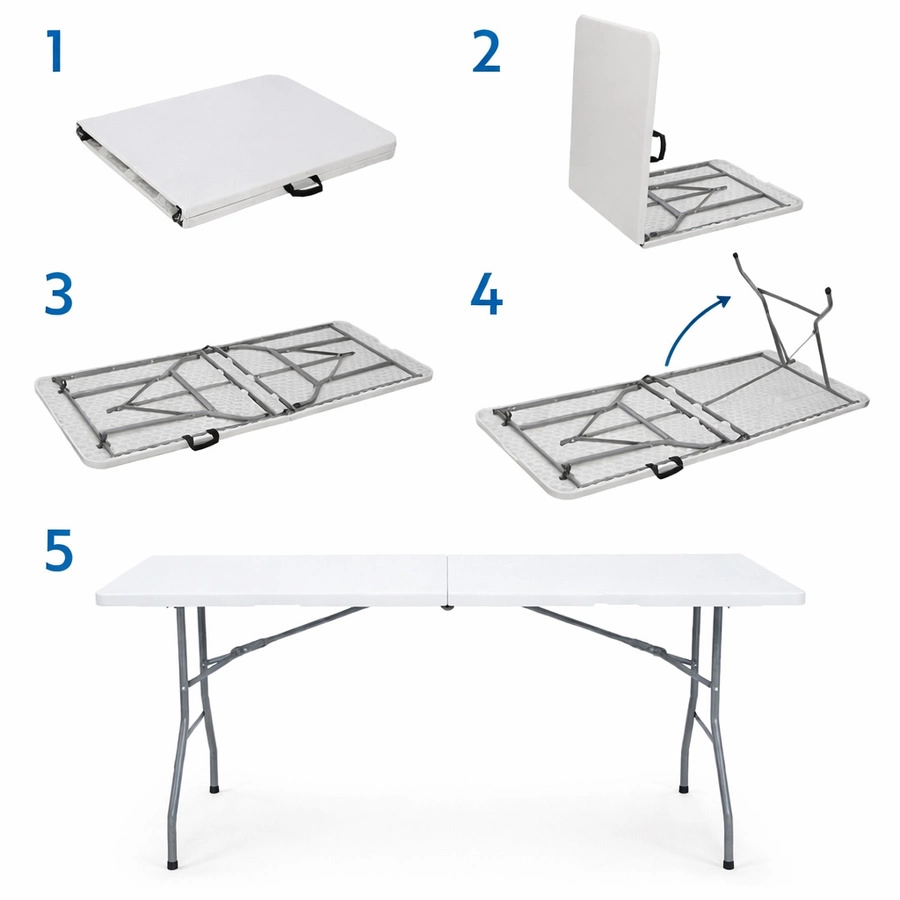 1

2

3

4

5